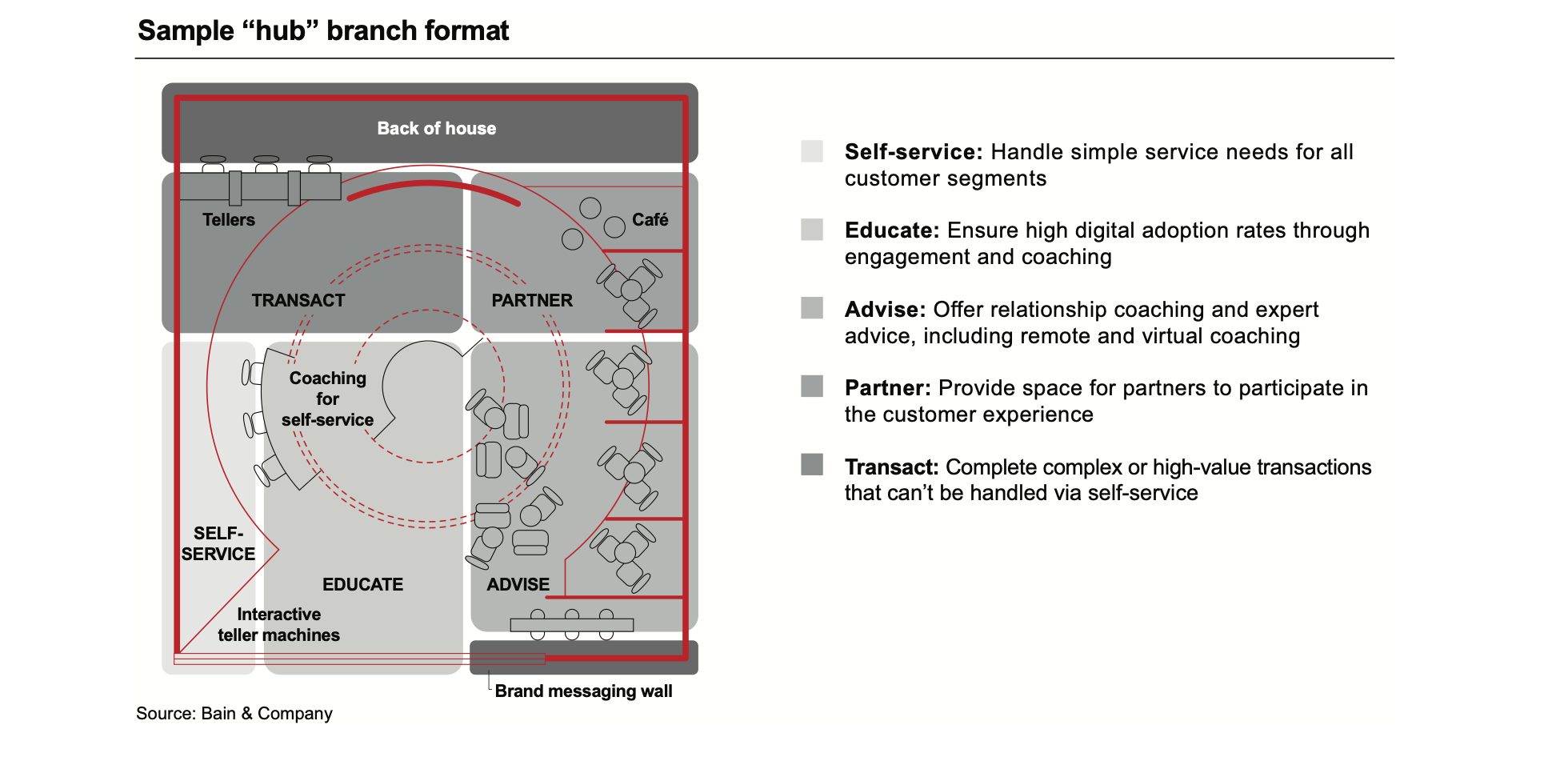 Sample “hub” branch format

Back of house

Tellers

Café

TRANSACT

PARTNER

Coaching for self-service

SELF-SERVICE

EDUCATE

ADVISE

Interactive teller machines

Brand messaging wall

Self-service: Handle simple service needs for all customer segments

Educate: Ensure high digital adoption rates through engagement and coaching

Advise: Offer relationship coaching and expert advice, including remote and virtual coaching

Partner: Provide space for partners to participate in the customer experience

Transact: Complete complex or high-value transactions that can’t be handled via self-service

Source: Bain & Company