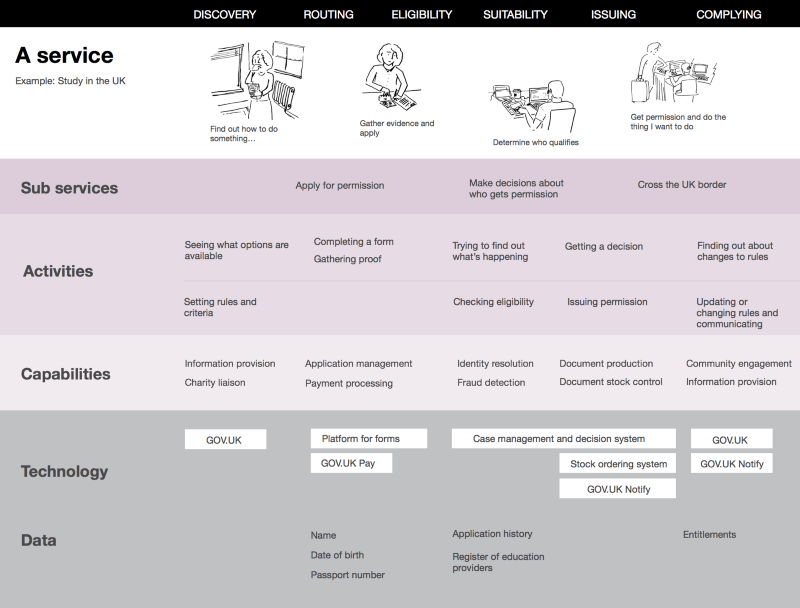 DISCOVERY ROUTING ELIGIBILITY SUITABILITY ISSUING COMPLYING

A service
Example: Study in the UK

Find out how to do something…

Gather evidence and apply

Determine who qualifies

Get permission and do the thing I want to do

Sub services
Apply for permission
Make decisions about who gets permission
Cross the UK border

Activities
Seeing what options are available
Completing a form
Gathering proof
Trying to find out what's happening
Getting a decision
Finding out about changes to rules
Setting rules and criteria
Checking eligibility
Issuing permission
Updating or changing rules and communicating

Capabilities
Information provision
Charity liaison
Application management
Payment processing
Identity resolution
Fraud detection
Document production
Document stock control
Community engagement
Information provision

Technology
GOV.UK
Platform for forms
GOV.UK Pay
Case management and decision system
Stock ordering system
GOV.UK Notify
GOV.UK
GOV.UK Notify

Data
Name
Date of birth
Passport number
Application history
Register of education providers
Entitlements