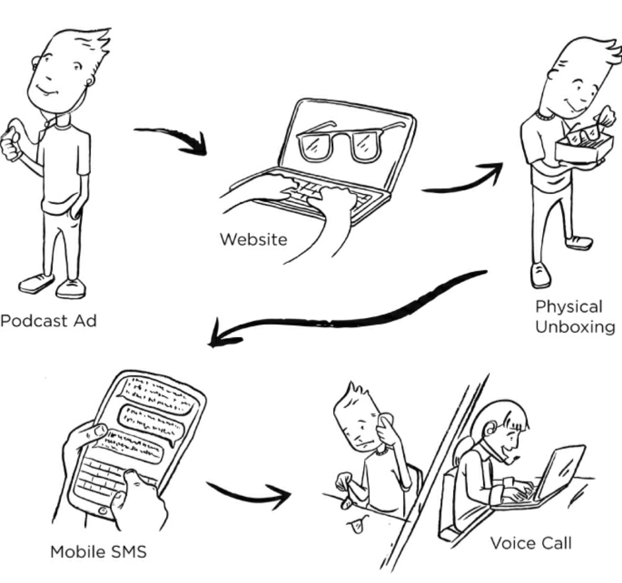 Podcast Ad

Website

Physical Unboxing

Mobile SMS

Voice Call